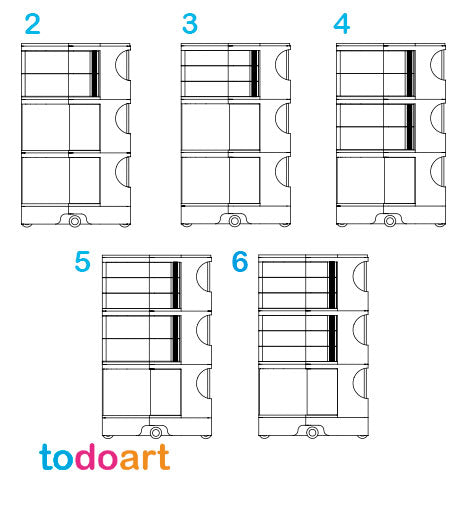 2
3
4
5
6
todoart